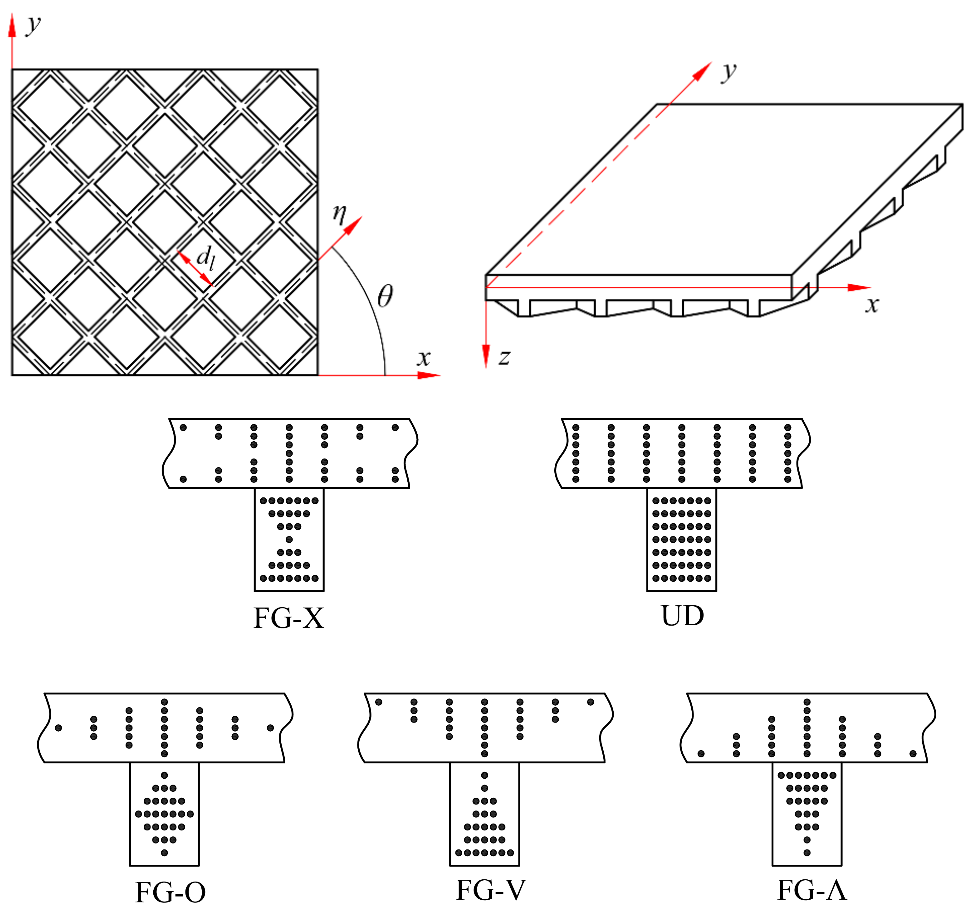 $y$
$\eta$
$d_l$
$\theta$
$x$

$y$
$x$
$z$

FG-X

UD

FG-O

FG-V

FG-Λ